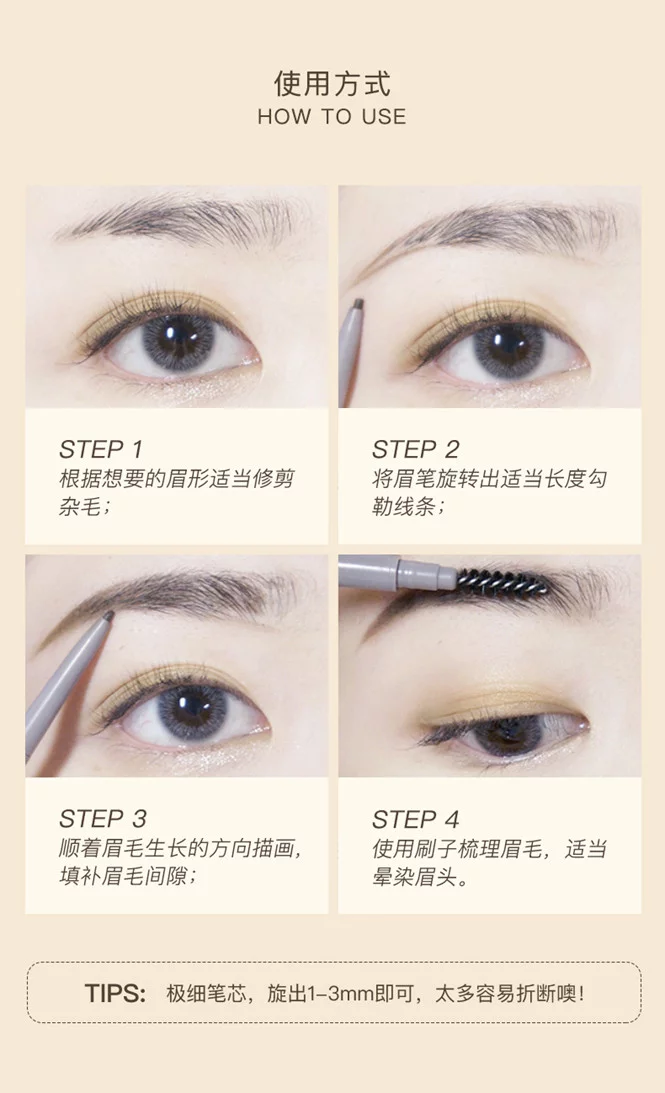 使用方式
HOW TO USE

STEP 1
根据想要的眉形适当修剪杂毛；

STEP 2
将眉笔旋转出适当长度勾勒线条；

STEP 3
顺着眉毛生长的方向描画，填补眉毛间隙；

STEP 4
使用刷子梳理眉毛，适当晕染眉头。

TIPS: 极细笔芯，旋出1-3mm即可，太多容易折断噢!